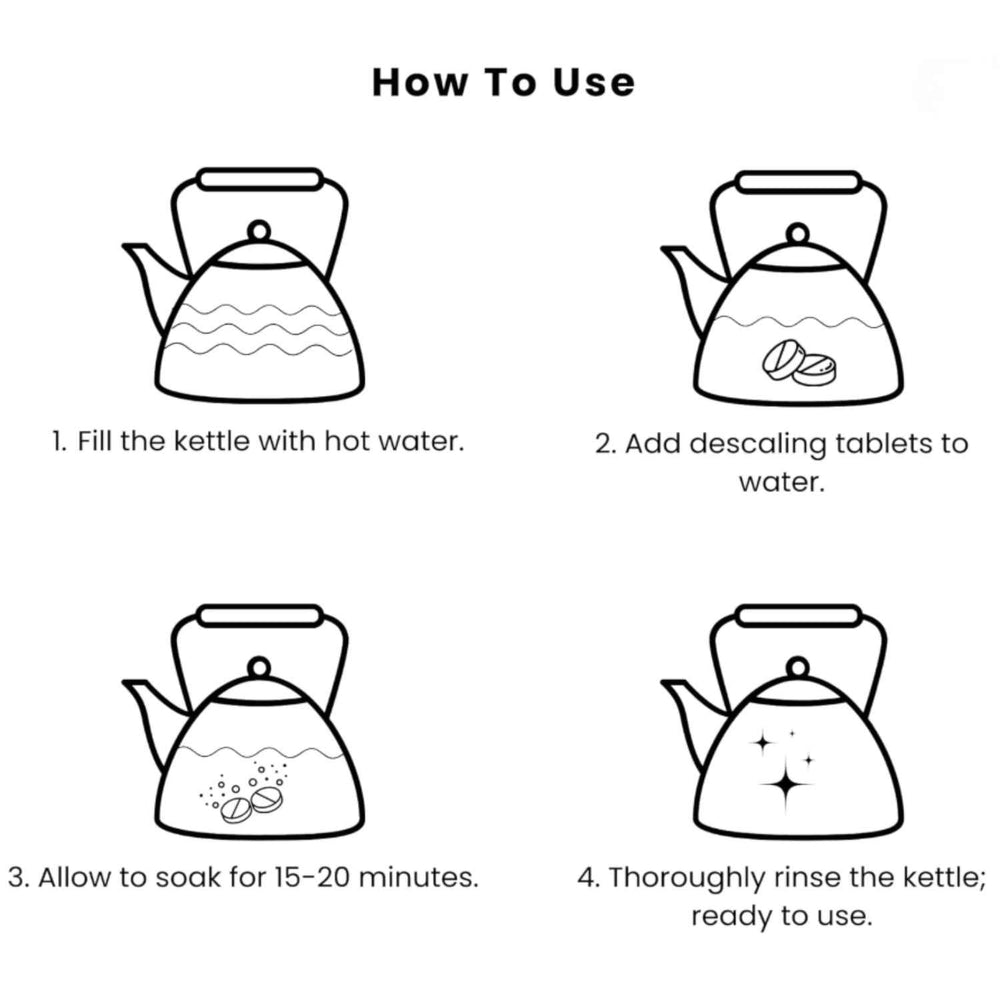 How To Use

1. Fill the kettle with hot water.

2. Add descaling tablets to water.

3. Allow to soak for 15-20 minutes.

4. Thoroughly rinse the kettle; ready to use.