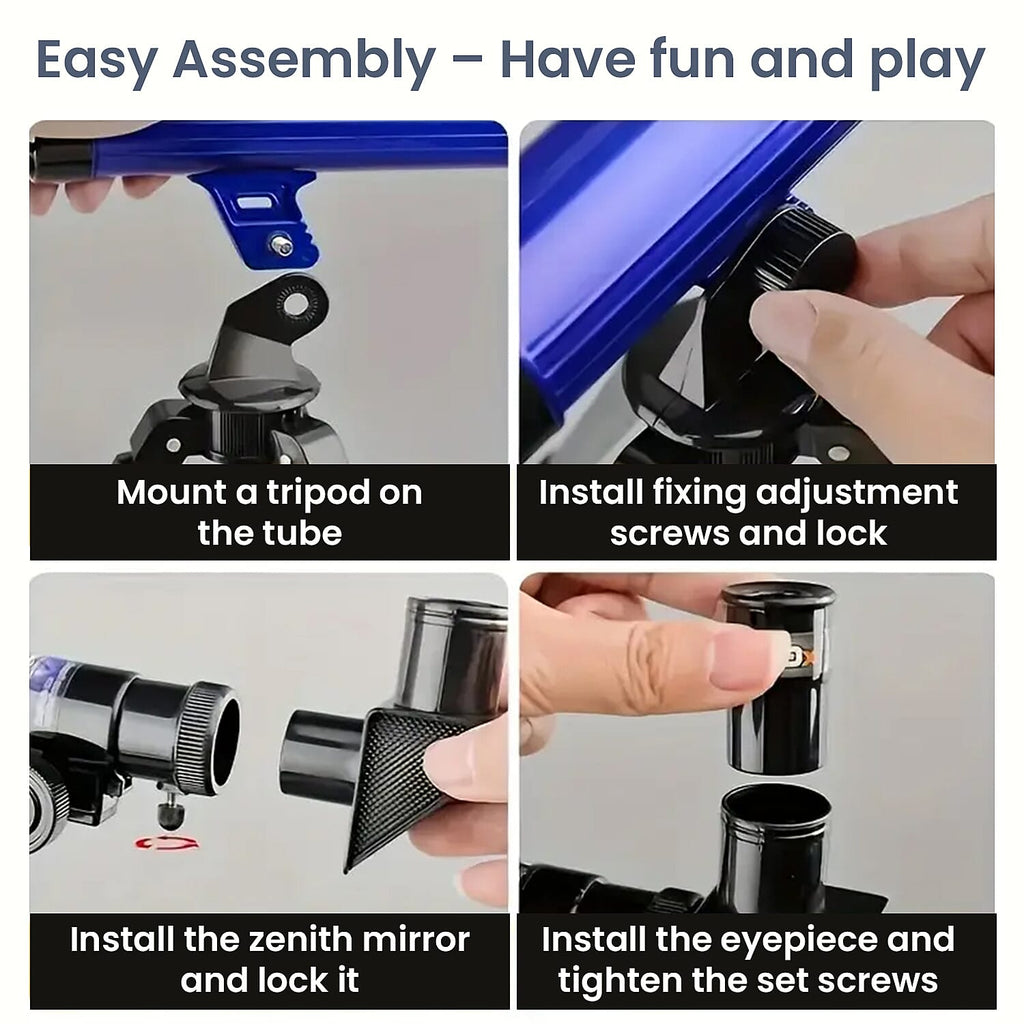 Easy Assembly – Have fun and play

Mount a tripod on the tube

Install fixing adjustment screws and lock

Install the zenith mirror and lock it

Install the eyepiece and tighten the set screws