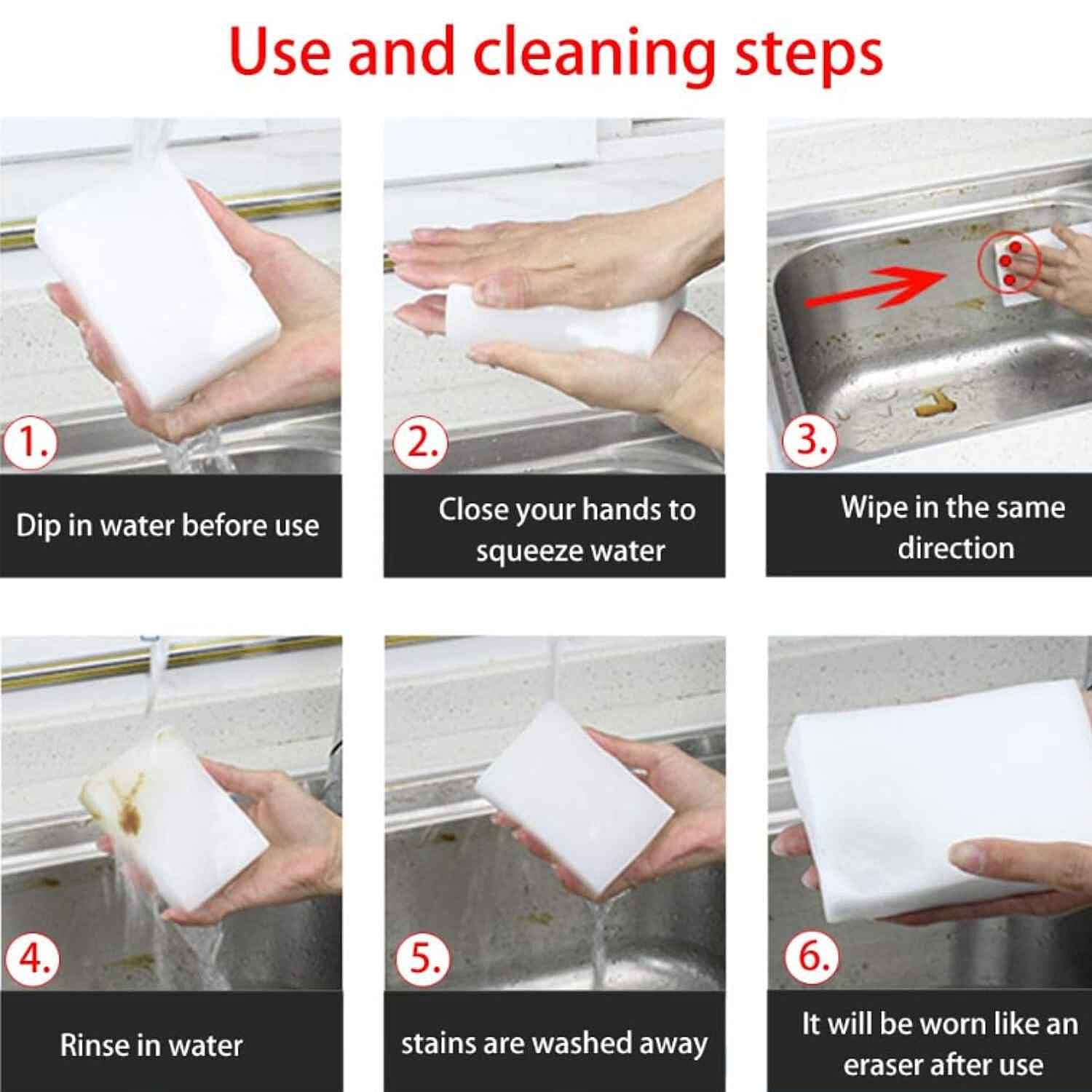 Use and cleaning steps

1.

Dip in water before use

2.

Close your hands to squeeze water

3.

Wipe in the same direction

4.

Rinse in water

5.

stains are washed away

6.

It will be worn like an eraser after use