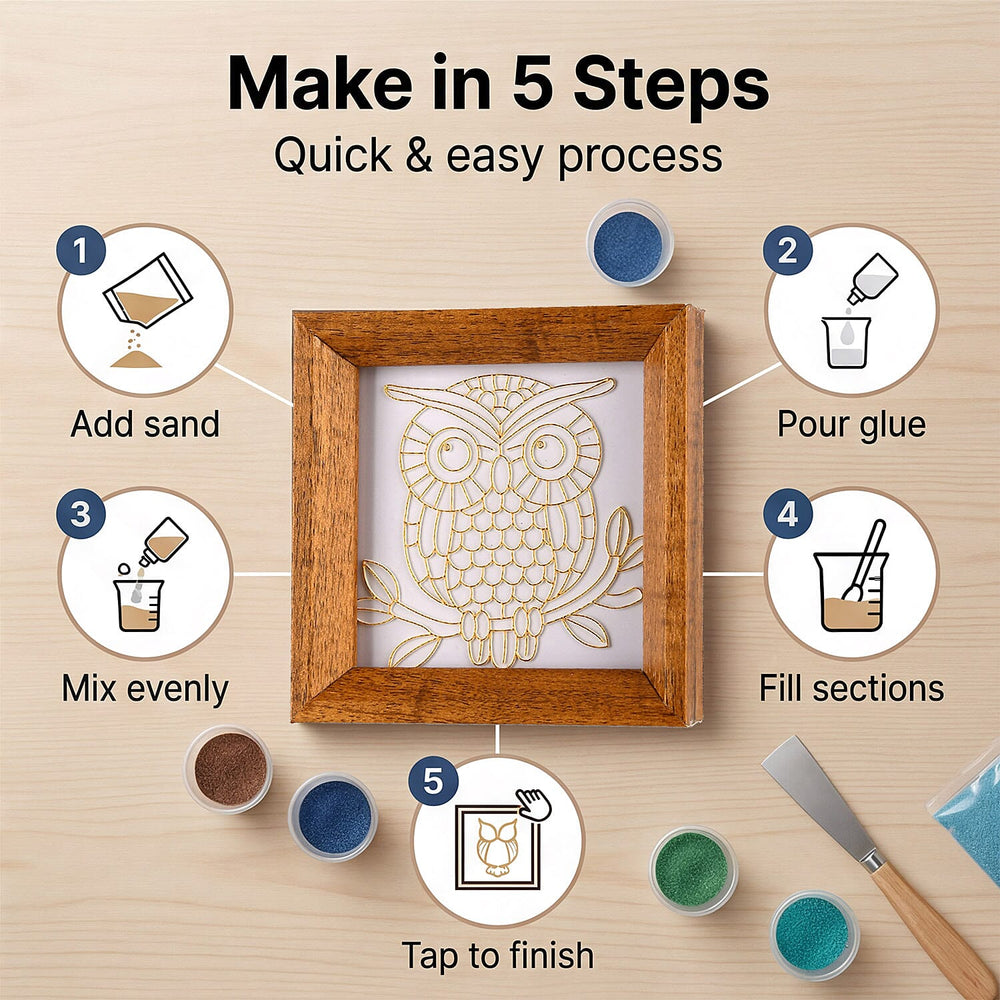 Make in 5 Steps

Quick & easy process

1

Add sand

2

Pour glue

3

Mix evenly

4

Fill sections

5

Tap to finish