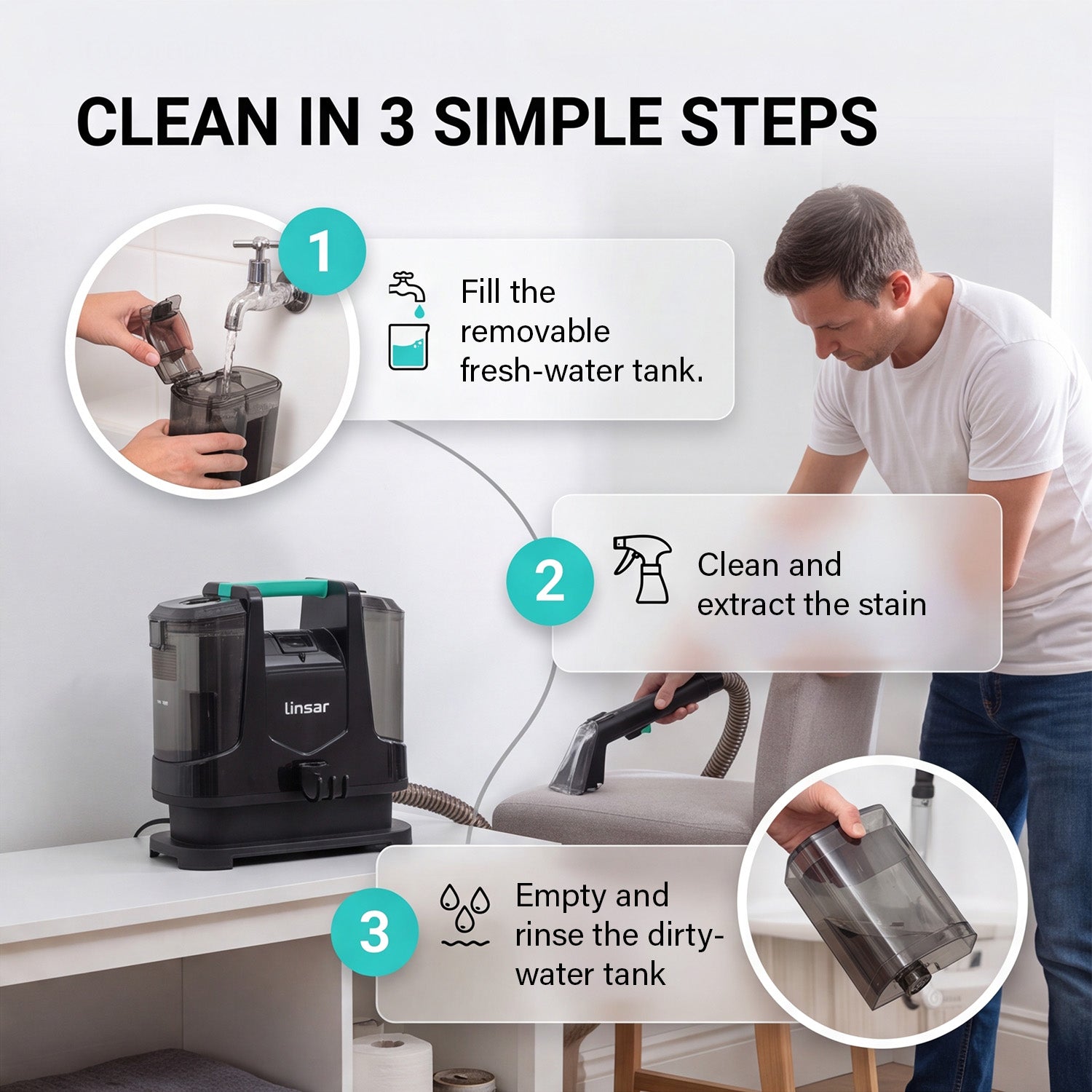 CLEAN IN 3 SIMPLE STEPS

1

Fill the removable fresh-water tank.

2

Clean and extract the stain

linsar

3

Empty and rinse the dirty-water tank