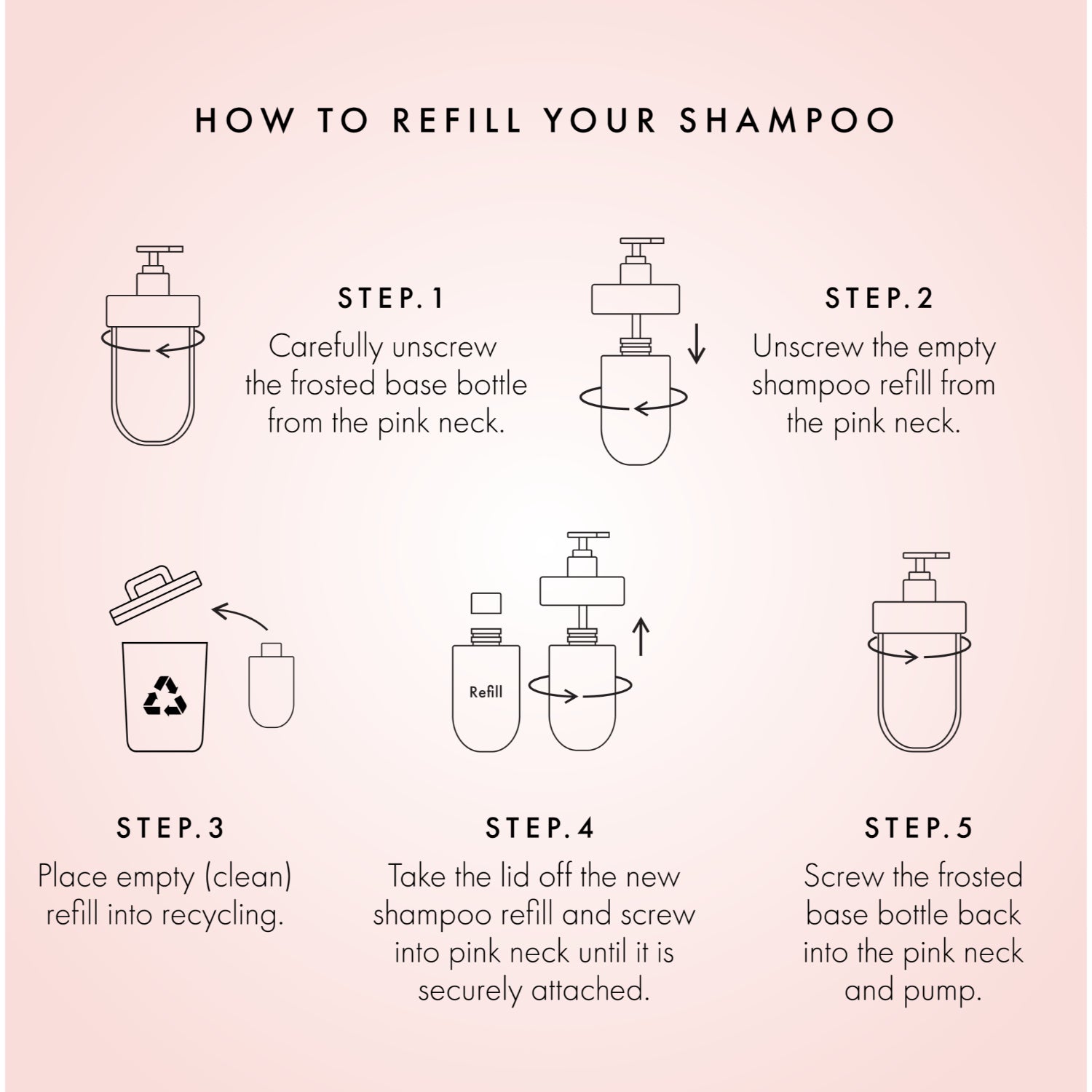 HOW TO REFILL YOUR SHAMPOO

STEP.1
Carefully unscrew the frosted base bottle from the pink neck.

STEP.2
Unscrew the empty shampoo refill from the pink neck.

Refill

STEP.3
Place empty (clean) refill into recycling.

STEP.4
Take the lid off the new shampoo refill and screw into pink neck until it is securely attached.

STEP.5
Screw the frosted base bottle back into the pink neck and pump.