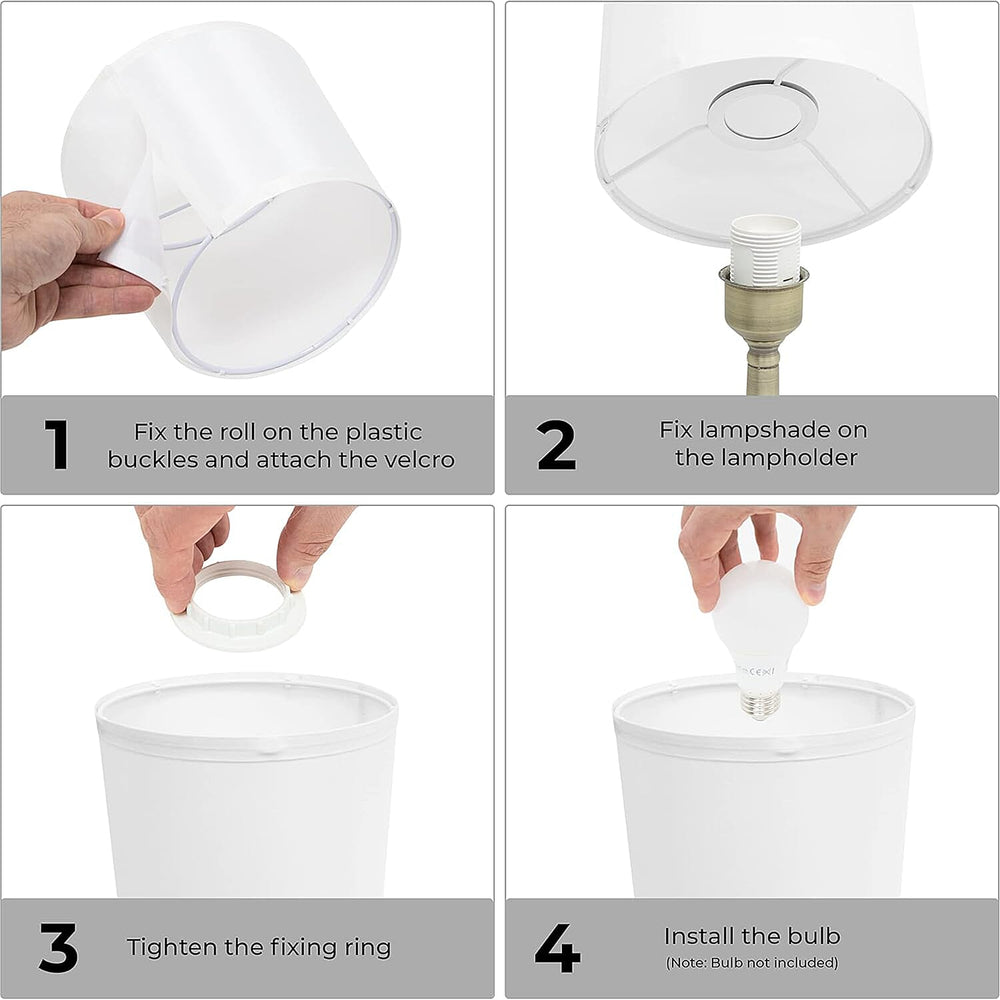 1 Fix the roll on the plastic buckles and attach the velcro

2 Fix lampshade on the lampholder

3 Tighten the fixing ring

4 Install the bulb
(Note: Bulb not included)