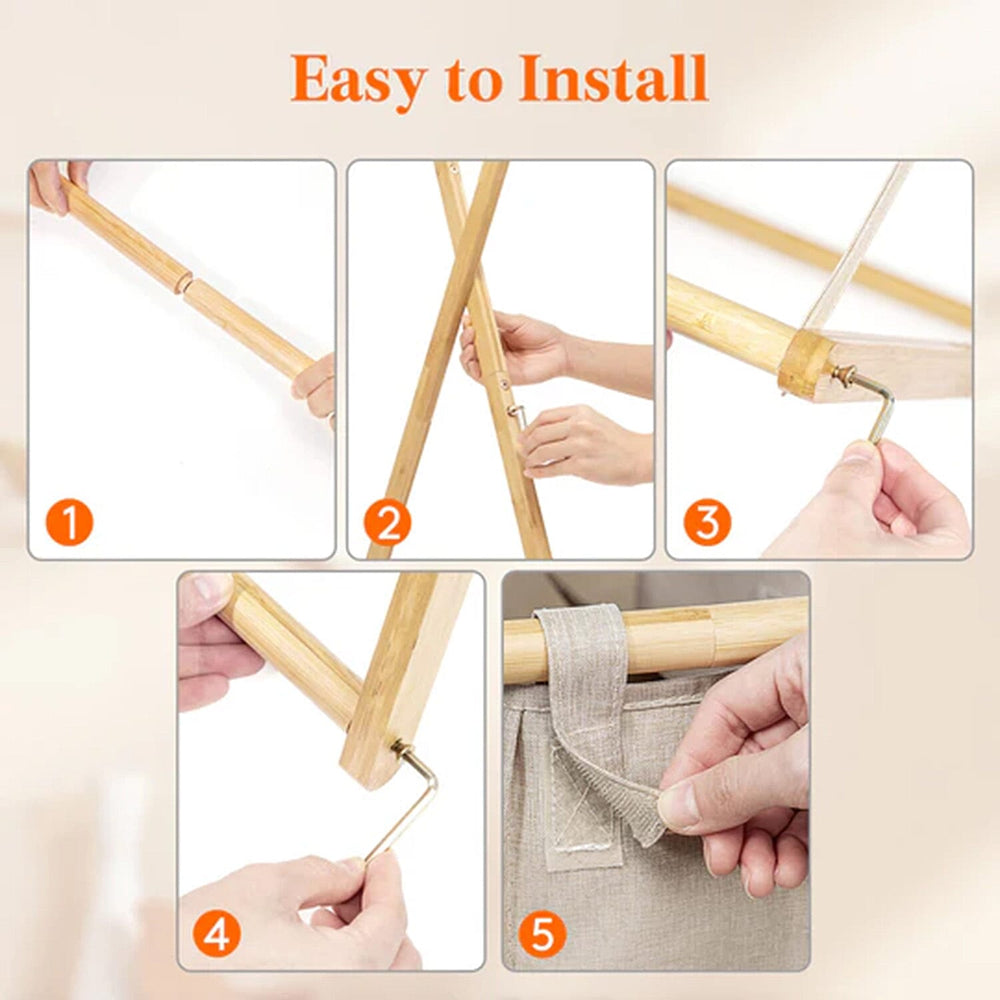 Easy to Install

1

2

3

4

5