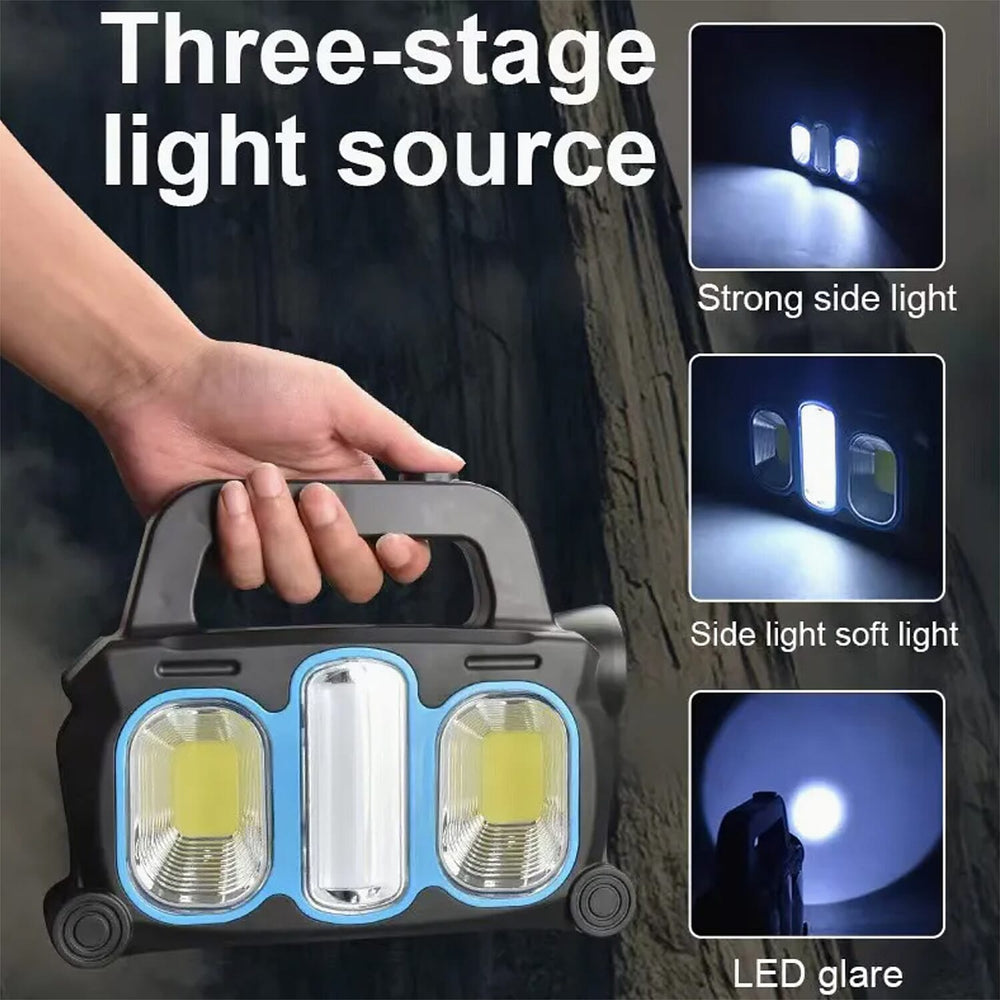 Three-stage light source

Strong side light

Side light soft light

LED glare