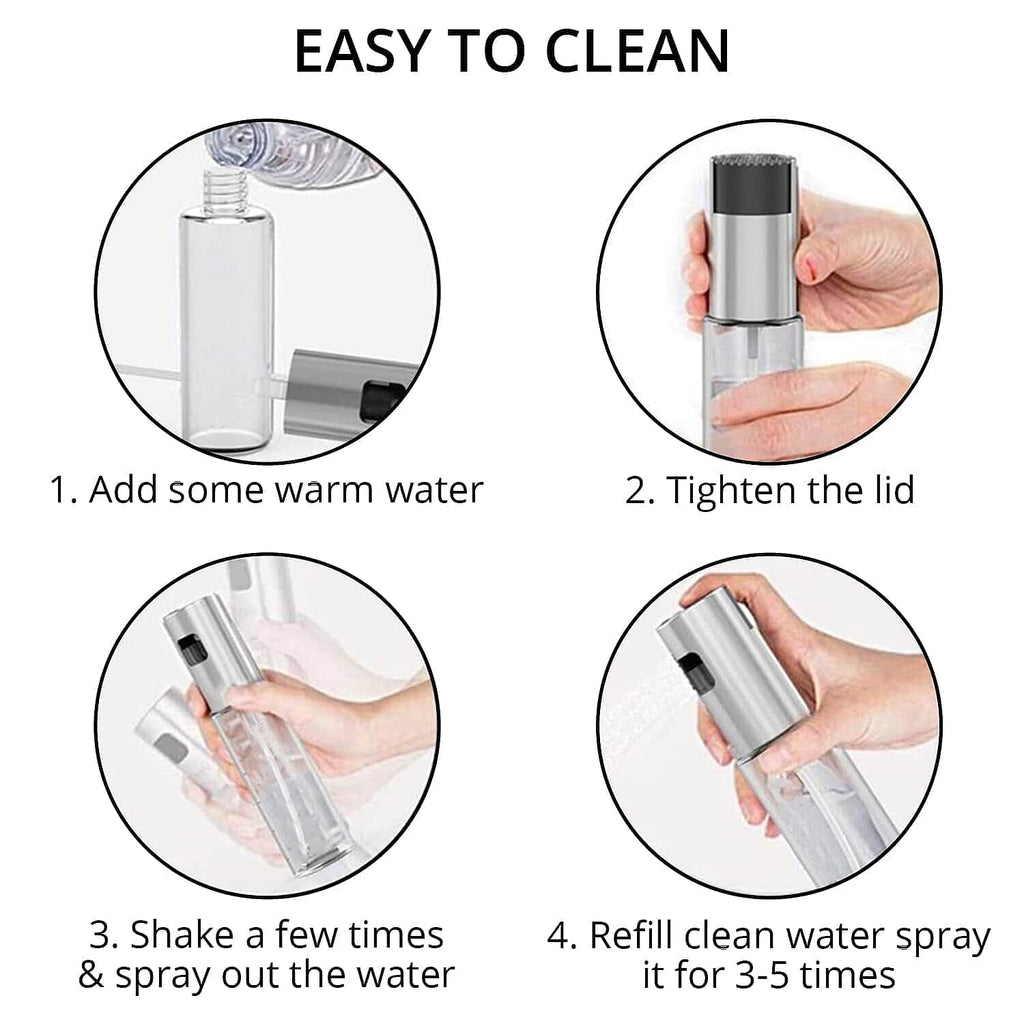 EASY TO CLEAN

1. Add some warm water

2. Tighten the lid

3. Shake a few times & spray out the water

4. Refill clean water spray it for 3-5 times