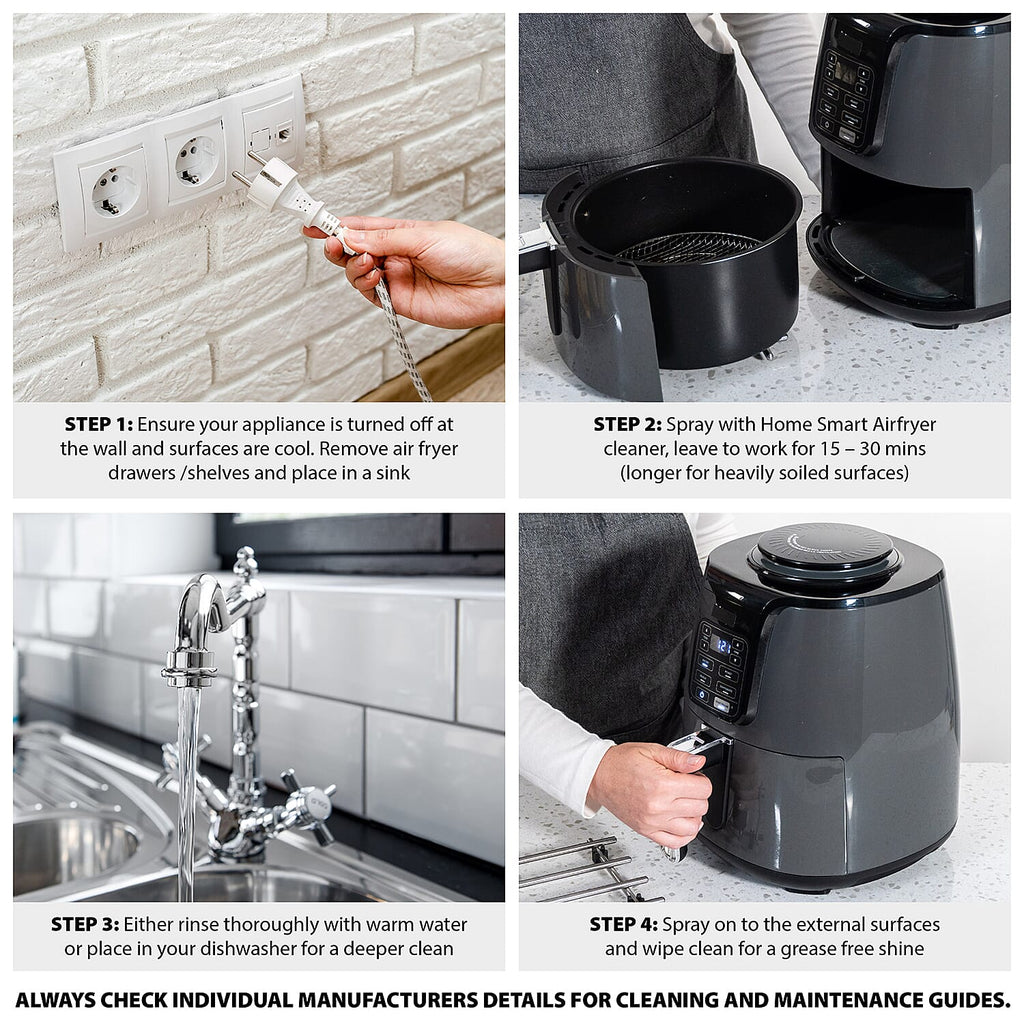 STEP 1: Ensure your appliance is turned off at the wall and surfaces are cool. Remove air fryer drawers /shelves and place in a sink

STEP 2: Spray with Home Smart Airfryer cleaner, leave to work for 15 – 30 mins (longer for heavily soiled surfaces)

STEP 3: Either rinse thoroughly with warm water or place in your dishwasher for a deeper clean

STEP 4: Spray on to the external surfaces and wipe clean for a grease free shine

ALWAYS CHECK INDIVIDUAL MANUFACTURERS DETAILS FOR CLEANING AND MAINTENANCE GUIDES.